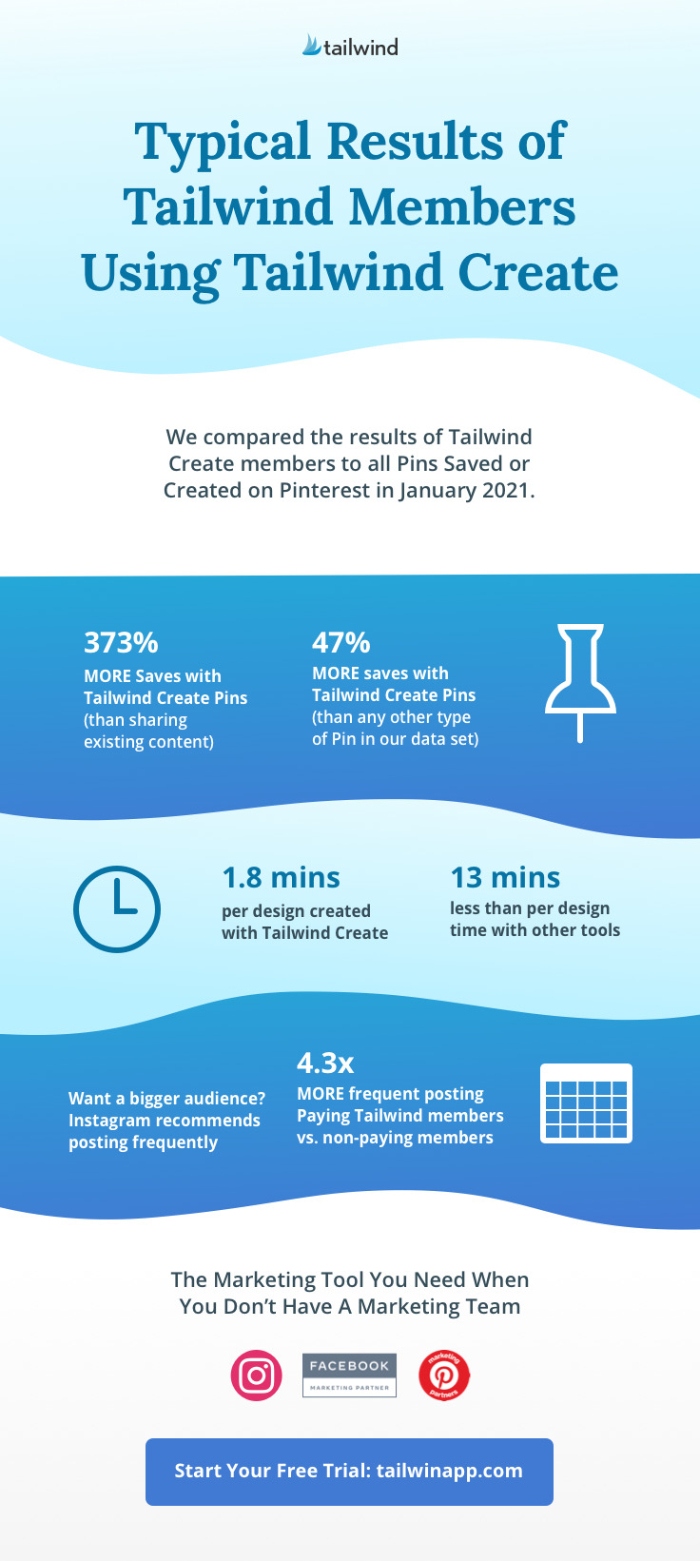 tailwind

Typical Results of Tailwind Members Using Tailwind Create

We compared the results of Tailwind Create members to all Pins Saved or Created on Pinterest in January 2021.

373%
MORE Saves with Tailwind Create Pins (than sharing existing content)

47%
MORE saves with Tailwind Create Pins (than any other type of Pin in our data set)

1.8 mins
per design created with Tailwind Create

13 mins
less than per design time with other tools

Want a bigger audience? Instagram recommends posting frequently

4.3x
MORE frequent posting Paying Tailwind members vs. non-paying members

The Marketing Tool You Need When You Don't Have A Marketing Team

FACEBOOK
MARKETING PARTNER

marketing partners

Start Your Free Trial: tailwinapp.com